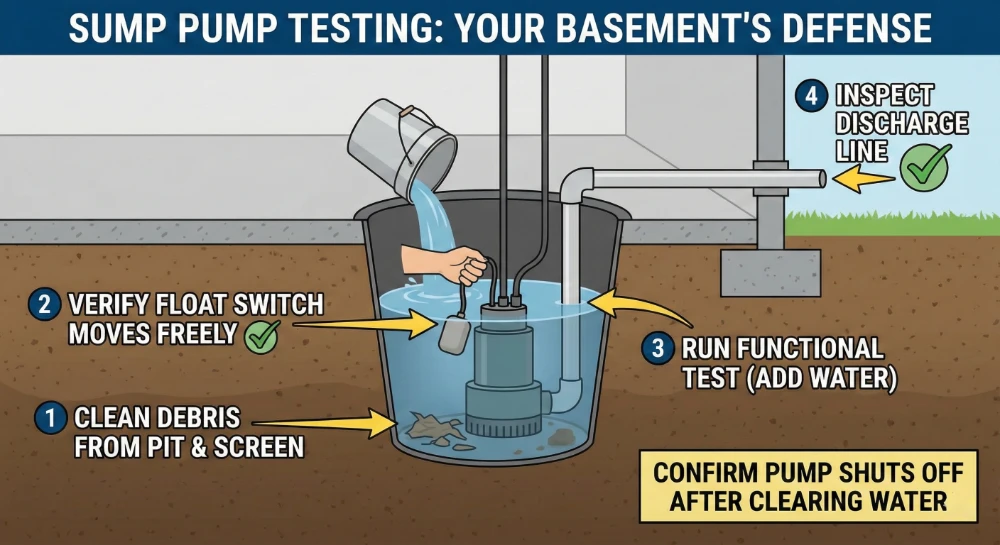 SUMP PUMP TESTING: YOUR BASEMENT'S DEFENSE

4 INSPECT DISCHARGE LINE

2 VERIFY FLOAT SWITCH MOVES FREELY

3 RUN FUNCTIONAL TEST (ADD WATER)

1 CLEAN DEBRIS FROM PIT & SCREEN

CONFIRM PUMP SHUTS OFF AFTER CLEARING WATER