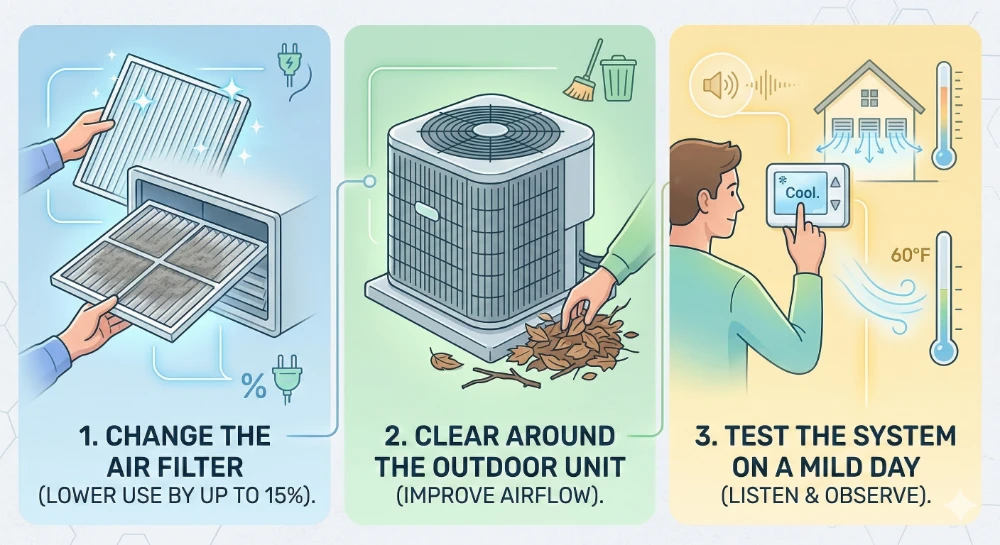 %

1. CHANGE THE AIR FILTER (LOWER USE BY UP TO 15%).

2. CLEAR AROUND THE OUTDOOR UNIT (IMPROVE AIRFLOW).

Cool.

60°F

3. TEST THE SYSTEM ON A MILD DAY (LISTEN & OBSERVE).